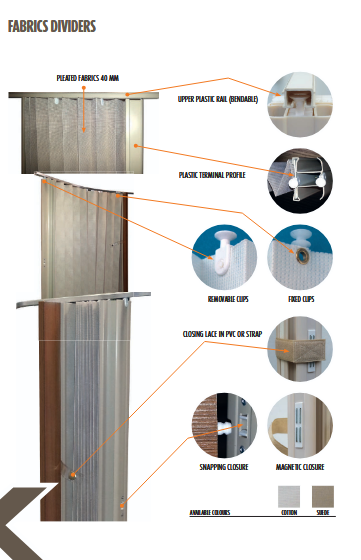 FABRICS DIVIDERS

PLEATED FABRICS 40 MM

UPPER PLASTIC RAIL (BENDABLE)

PLASTIC TERMINAL PROFILE

REMOVABLE CLIPS

FIXED CLIPS

CLOSING LACE IN PVC OR STRAP

SNAPPING CLOSURE

MAGNETIC CLOSURE

AVAILABLE COLOURS

COTTON

SUEDE