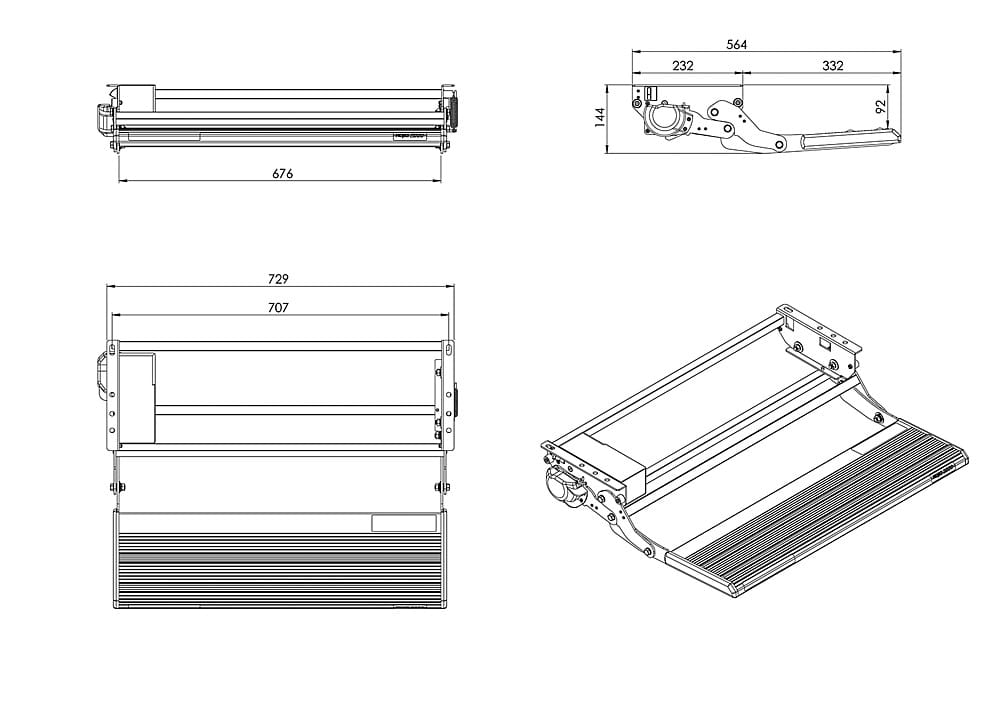 676

564
232
332
144
92

729
707